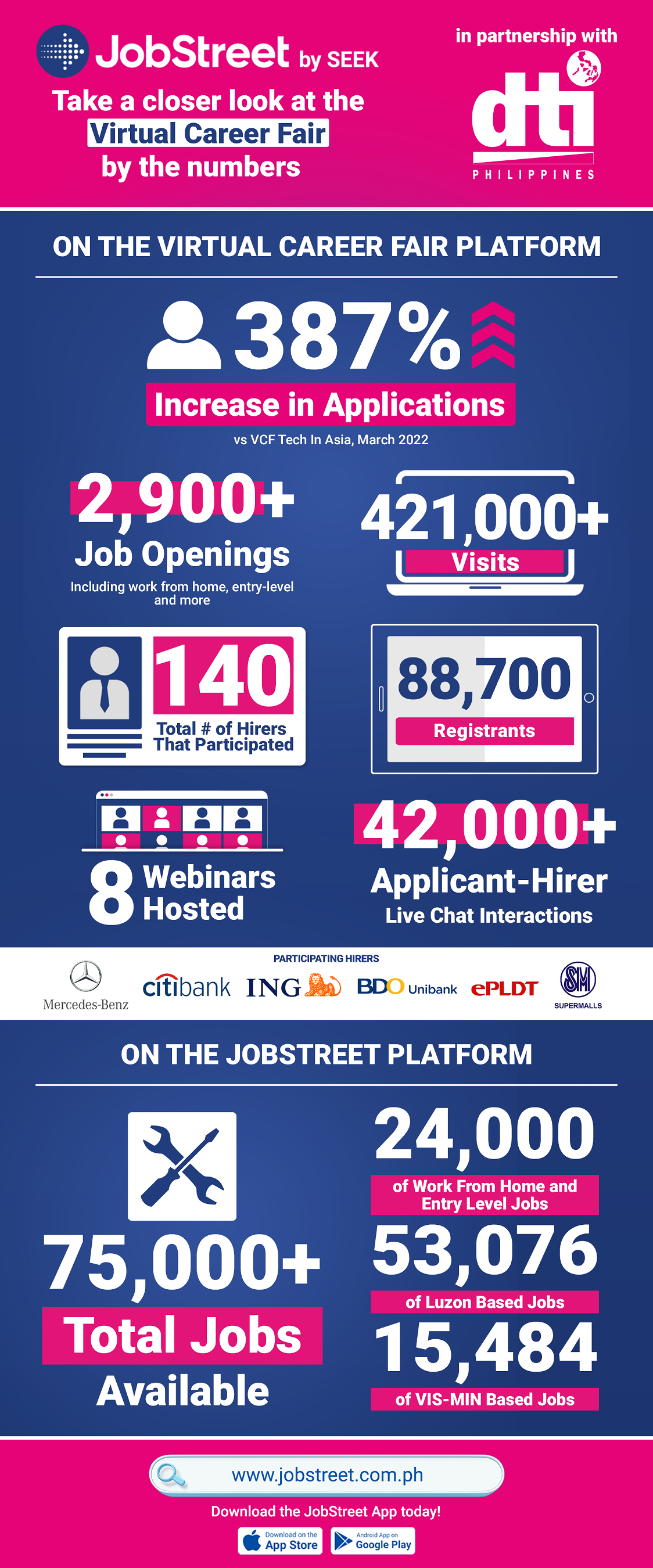 JobStreet by SEEK

Take a closer look at the Virtual Career Fair by the numbers

in partnership with

dti PHILIPPINES

ON THE VIRTUAL CAREER FAIR PLATFORM

387%

Increase in Applications

vs VCF Tech In Asia, March 2022

2,900+

Job Openings

Including work from home, entry-level and more

421,000+

Visits

140

Total # of Hirers That Participated

88,700

Registrants

8 Webinars Hosted

42,000+

Applicant-Hirer

Live Chat Interactions

PARTICIPATING HIRERS

Mercedes-Benz citibank ING BDO Unibank ePLDT SM SUPERMALLS

ON THE JOBSTREET PLATFORM

75,000+

Total Jobs

Available

24,000

of Work From Home and Entry Level Jobs

53,076

of Luzon Based Jobs

15,484

of VIS-MIN Based Jobs

www.jobstreet.com.ph

Download the JobStreet App today!

Download on the App Store

Android App on Google Play